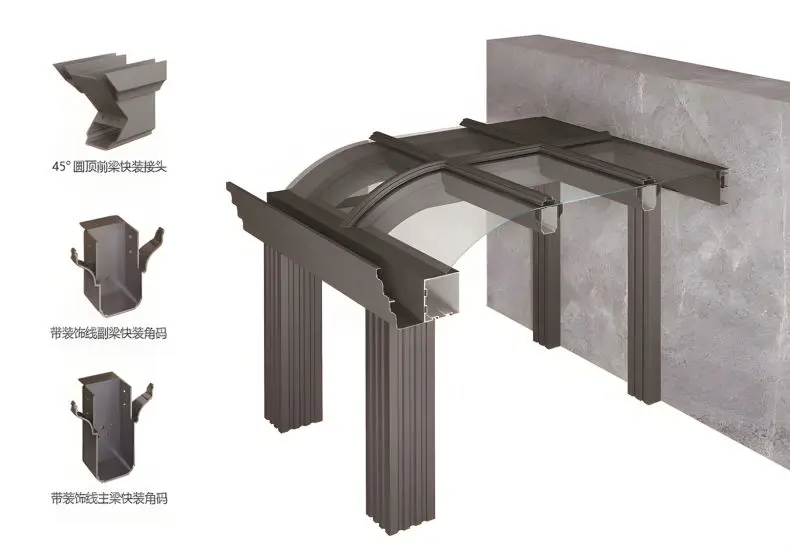 45° 圆顶前梁快装接头

带装饰线副梁快装角码

带装饰线主梁快装角码